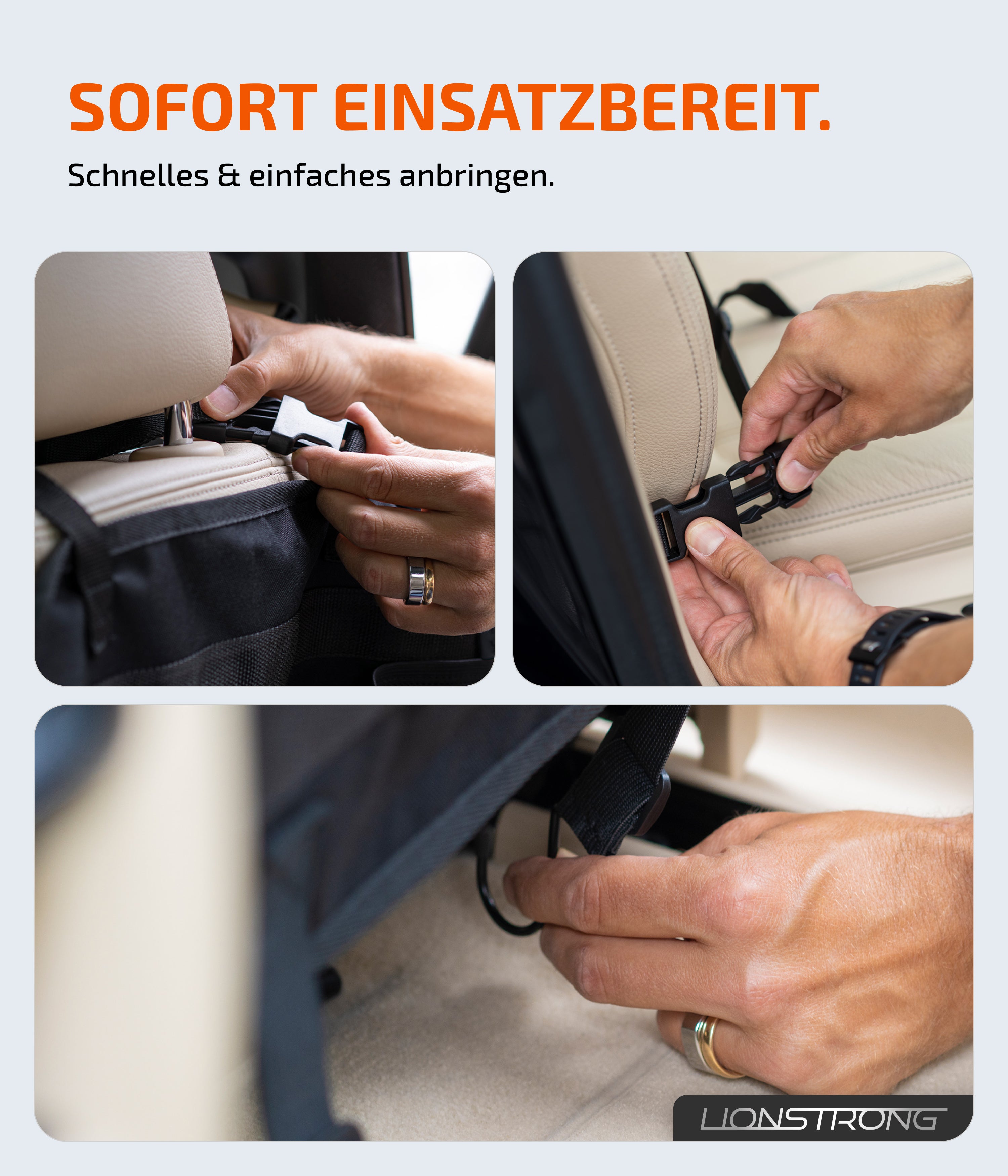 SOFORT EINSATZBEREIT.

Schnelles & einfaches anbringen.

LIONSTRONG